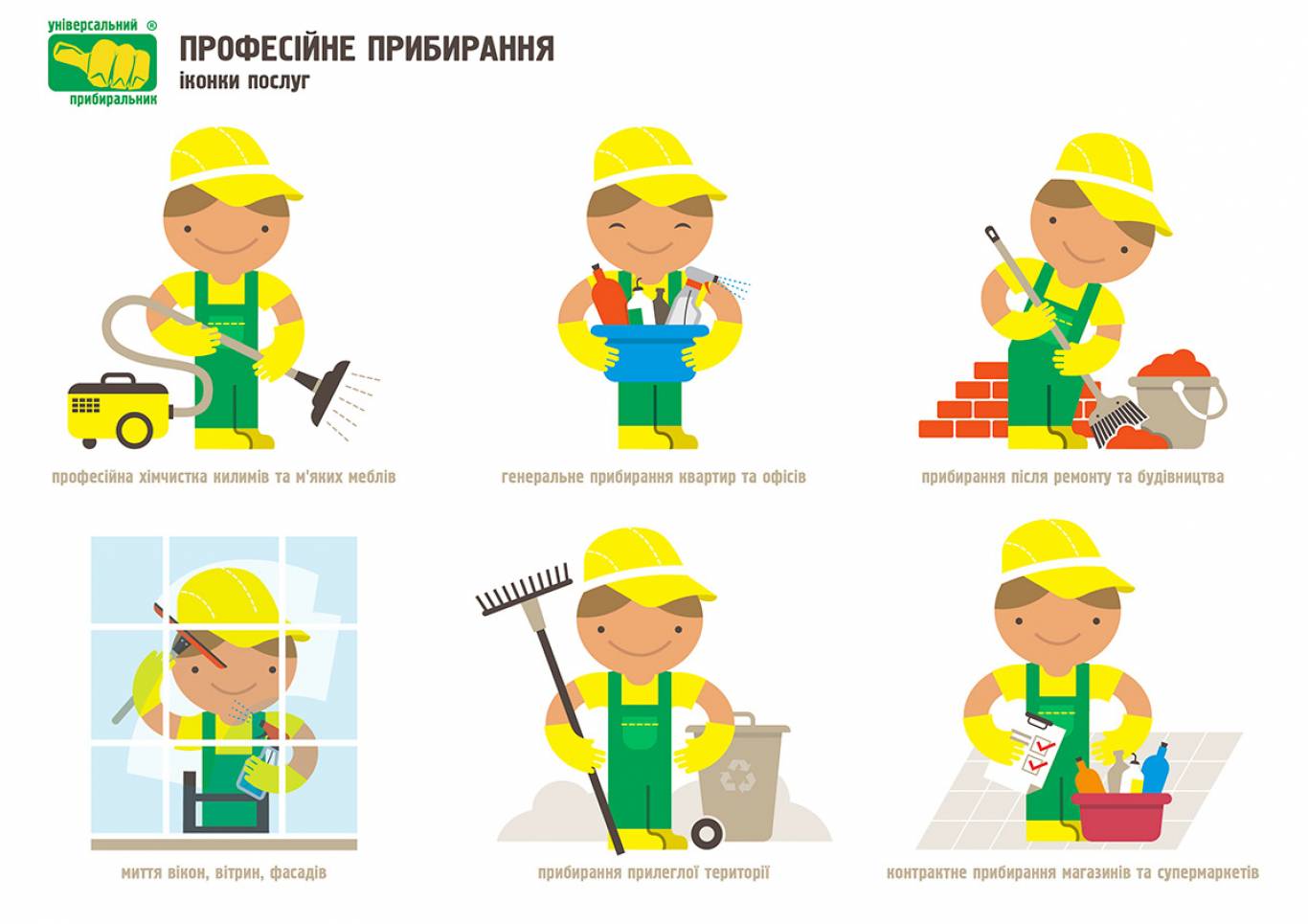 універсальний ®
прибиральник

ПРОФЕСІЙНЕ ПРИБИРАННЯ
іконки послуг

професійна хімчистка килимів та м'яких меблів

генеральне прибирання квартир та офісів

прибирання після ремонту та будівництва

миття вікон, вітрин, фасадів

прибирання прилеглої території

контрактне прибирання магазинів та супермаркетів